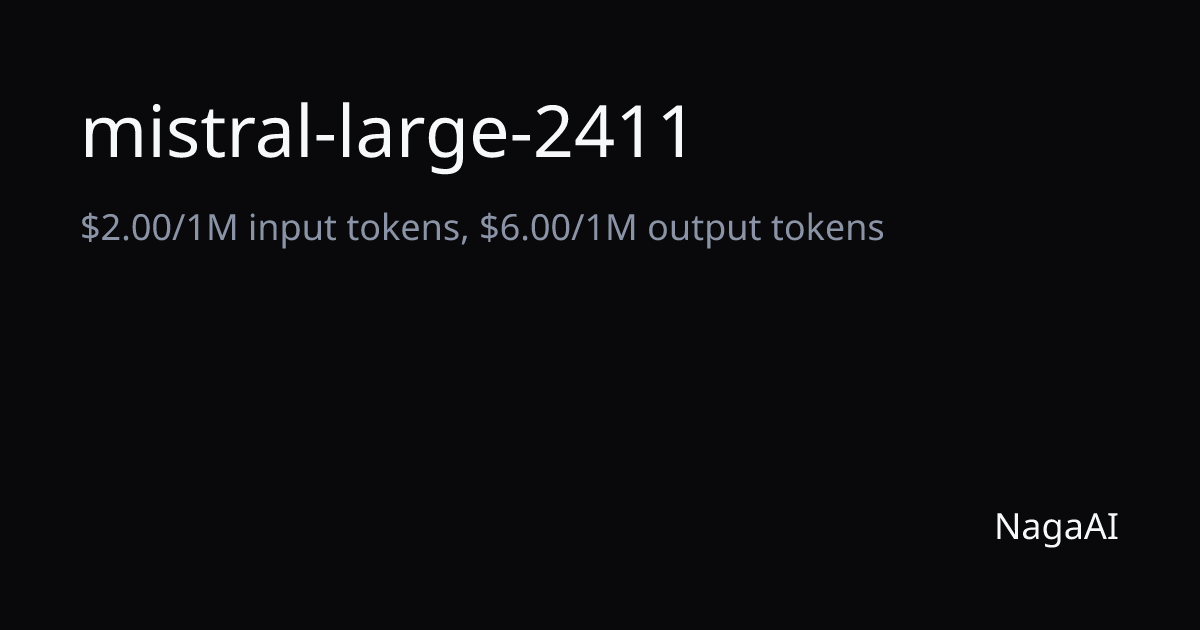 mistral-large-2411

\$2.00/1M input tokens, \$6.00/1M output tokens

NagaAI