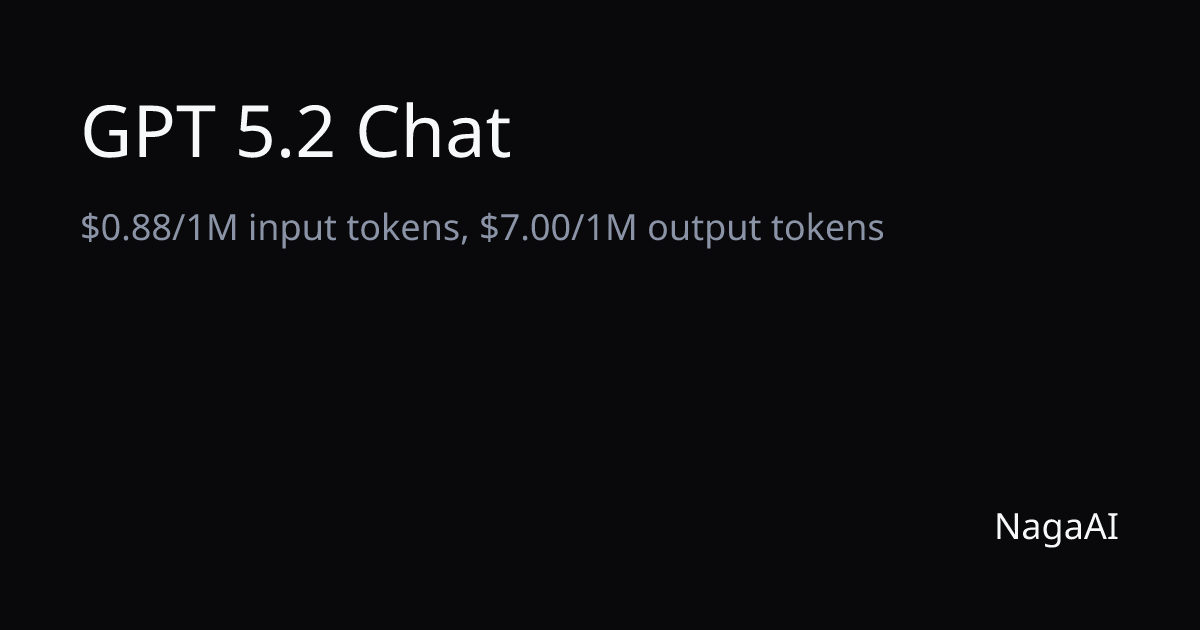 GPT 5.2 Chat

\$0.88/1M input tokens, \$7.00/1M output tokens

NagaAI